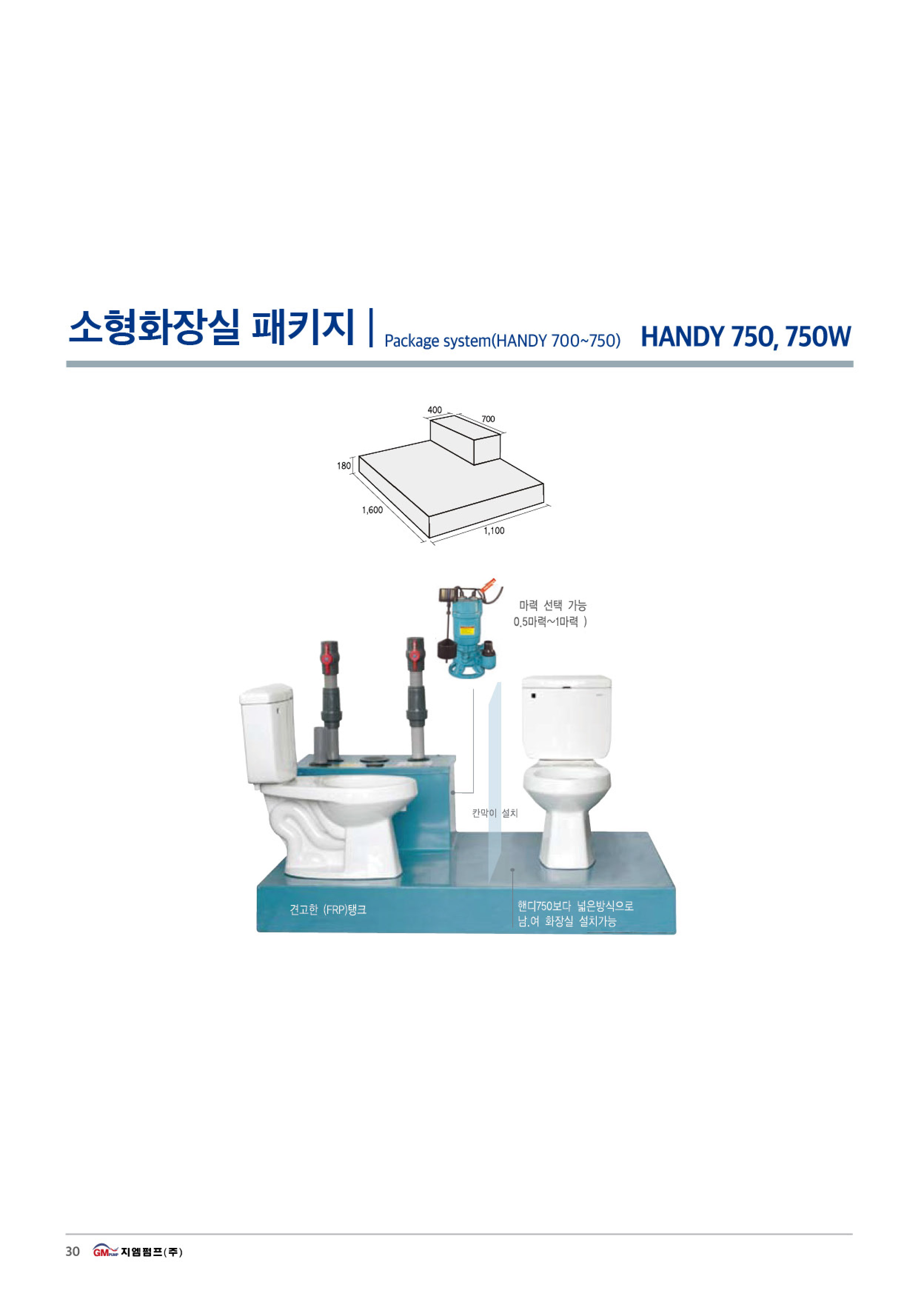 소형화장실 패키지 | Package system(HANDY 700~750) HANDY 750, 750W

400
700
180
1,600
1,100

마력 선택 가능
0.5마력~1마력 )

칸막이 설치

견고한 (FRP)탱크

핸디750보다 넓은방식으로
남.여 화장실 설치가능

30 GM PUMP 지엠펌프(주)